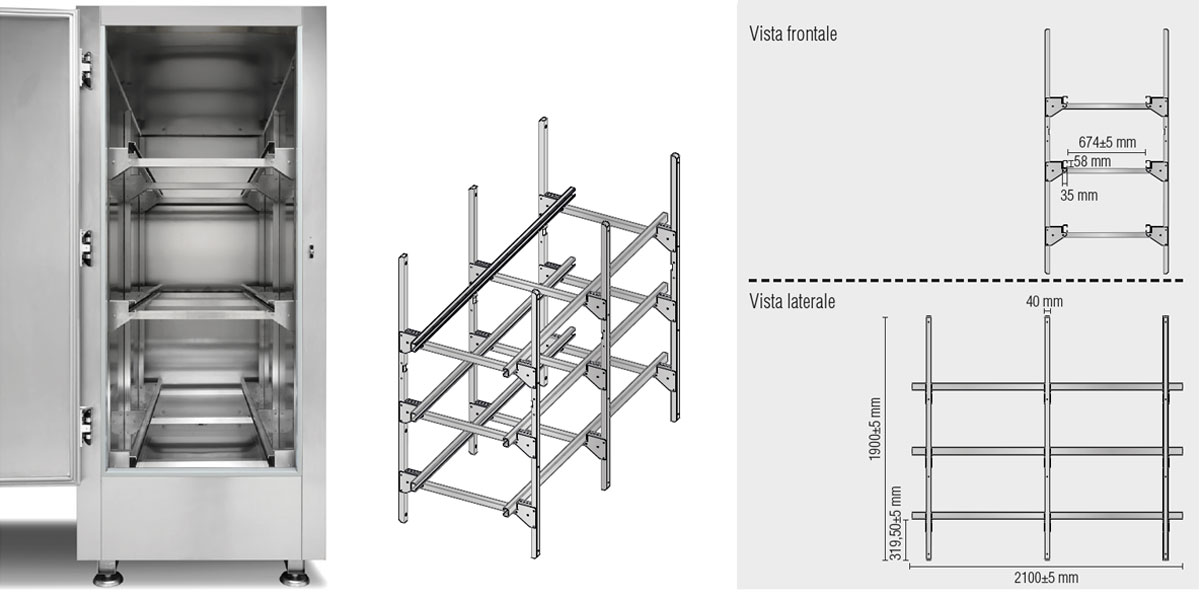 Vista frontale

674±5 mm
58 mm
35 mm

Vista laterale

40 mm
1900±5 mm
319,50±5 mm
2100±5 mm